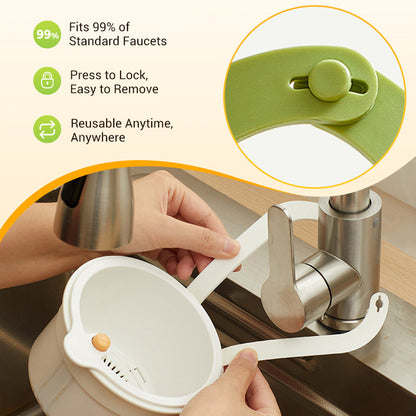 99%

Fits 99% of Standard Faucets

Press to Lock, Easy to Remove

Reusable Anytime, Anywhere