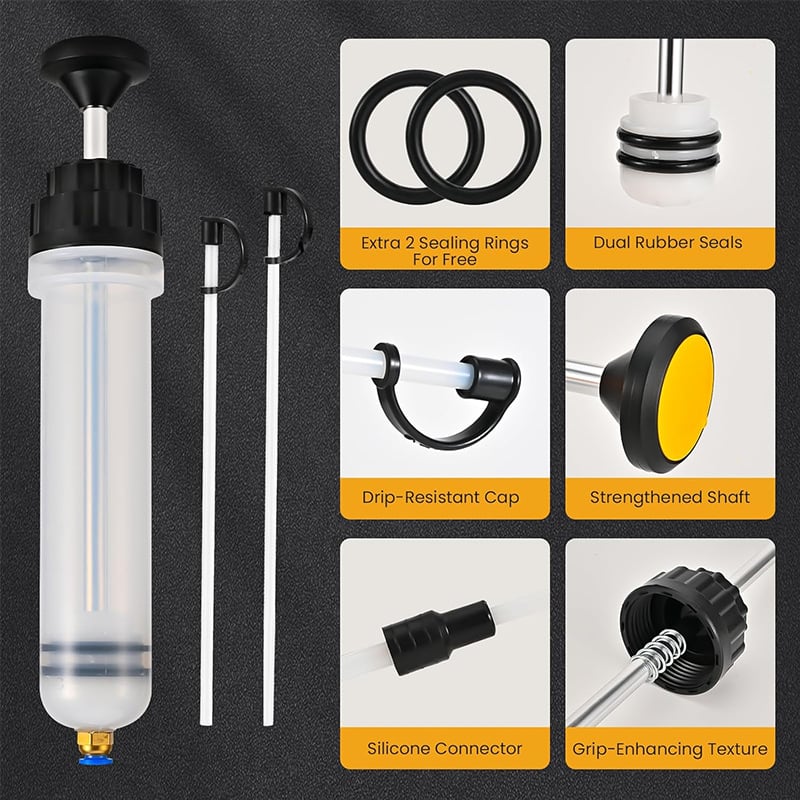 Extra 2 Sealing Rings For Free

Dual Rubber Seals

Drip-Resistant Cap

Strengthened Shaft

Silicone Connector

Grip-Enhancing Texture