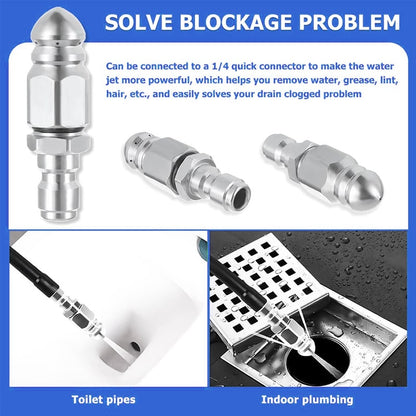 SOLVE BLOCKAGE PROBLEM

Can be connected to a 1/4 quick connector to make the water jet more powerful, which helps you remove water, grease, lint, hair, etc., and easily solves your drain clogged problem

Toilet pipes

Indoor plumbing