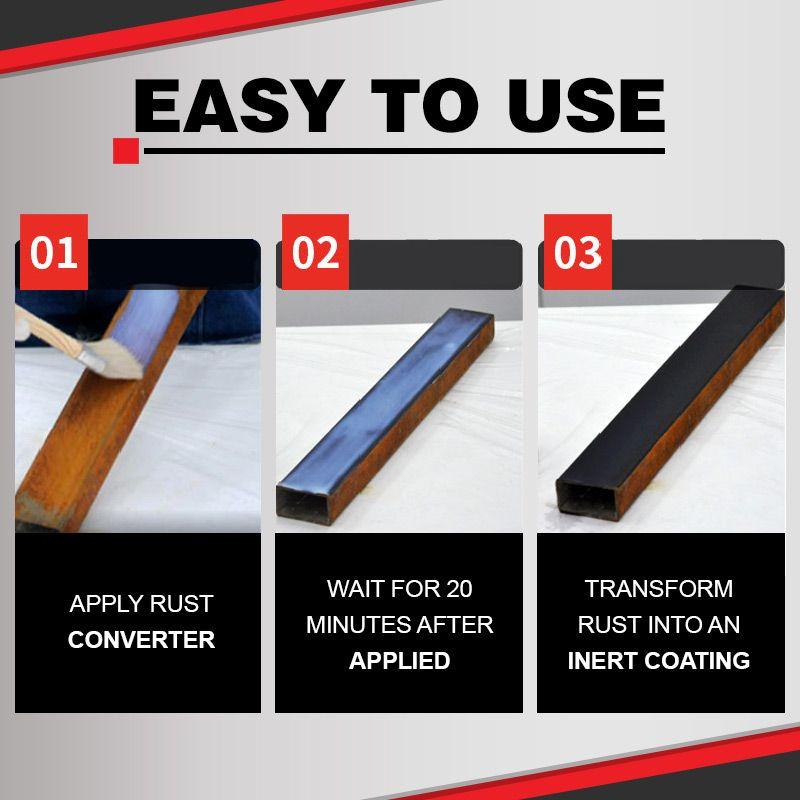 EASY TO USE

01

APPLY RUST CONVERTER

02

WAIT FOR 20 MINUTES AFTER APPLIED

03

TRANSFORM RUST INTO AN INERT COATING