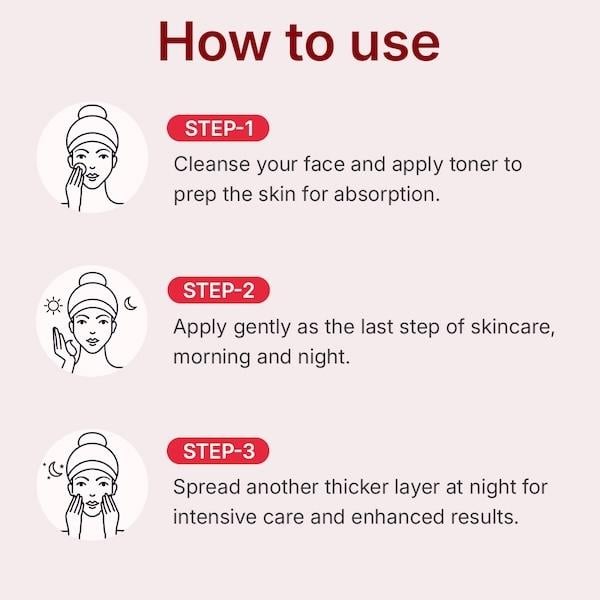 How to use

STEP-1

Cleanse your face and apply toner to prep the skin for absorption.

STEP-2

Apply gently as the last step of skincare, morning and night.

STEP-3

Spread another thicker layer at night for intensive care and enhanced results.