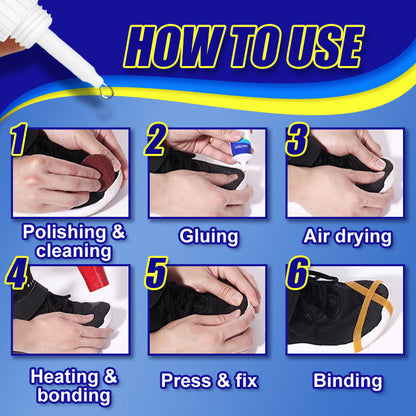 HOW TO USE

1
Polishing & cleaning

2
Gluing

3
Air drying

4
Heating & bonding

5
Press & fix

6
Binding