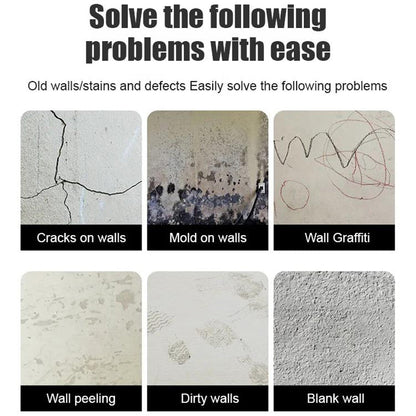 Solve the following problems with ease

Old walls/stains and defects Easily solve the following problems

Cracks on walls

Mold on walls

Wall Graffiti

Wall peeling

Dirty walls

Blank wall